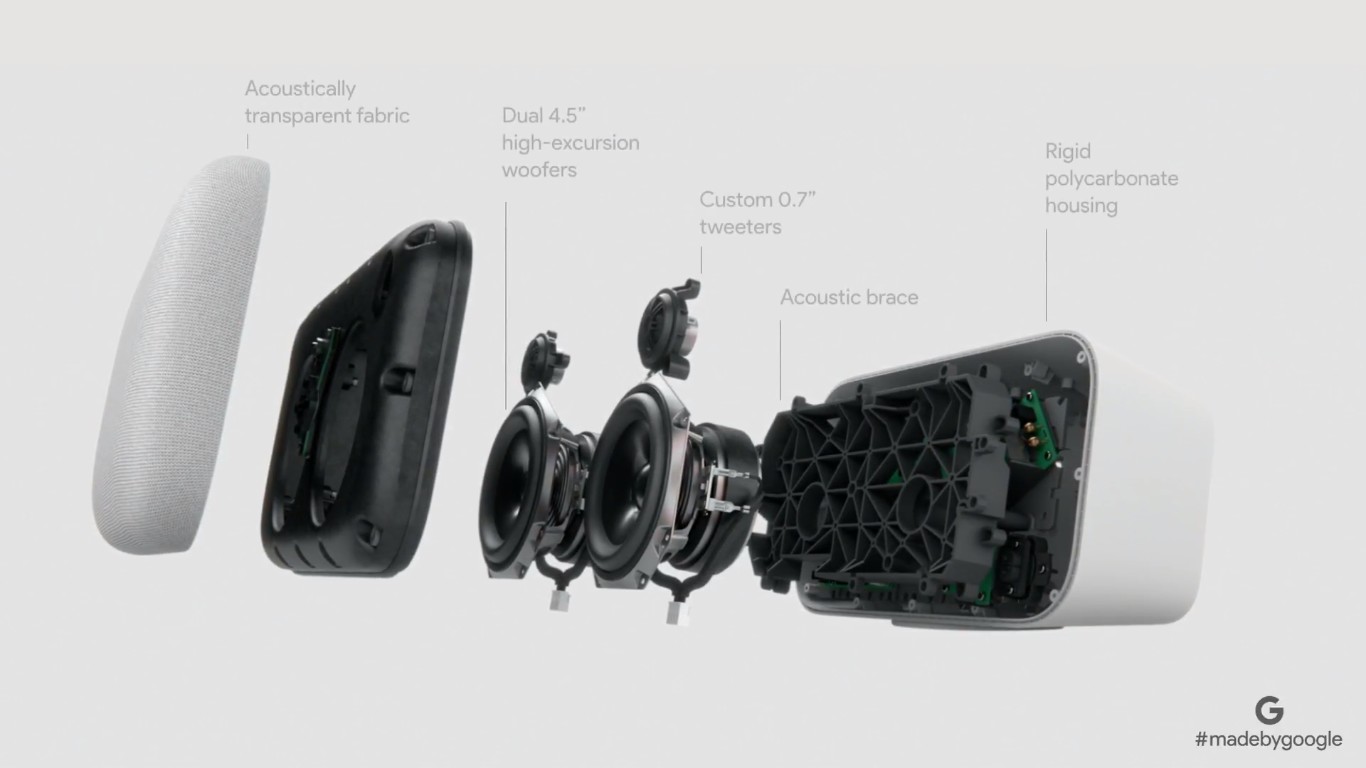 Acoustically transparent fabric

Dual 4.5" high-excursion woofers

Custom 0.7" tweeters

Acoustic brace

Rigid polycarbonate housing

G
#madebygoogle